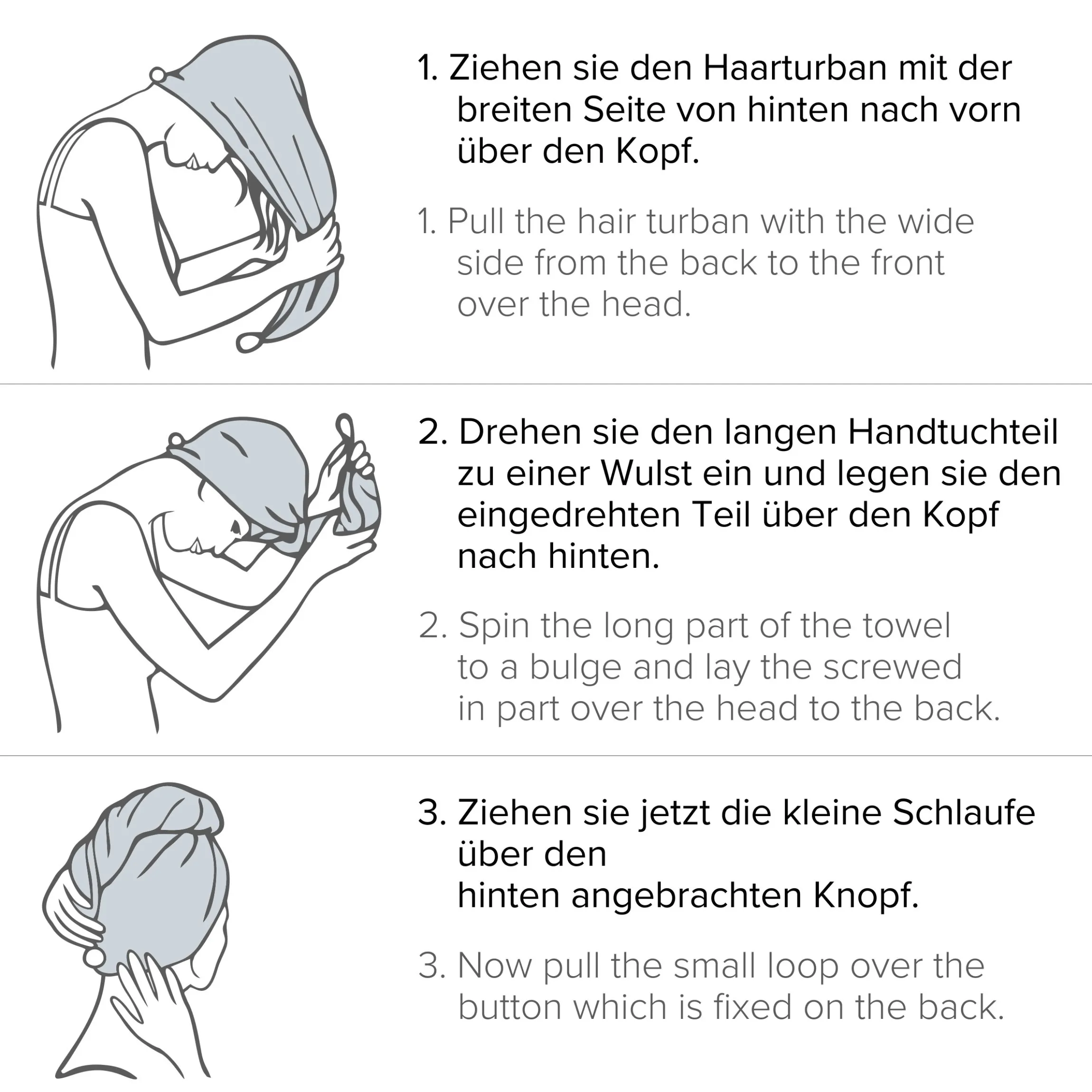 1. Ziehen sie den Haarturban mit der breiten Seite von hinten nach vorn über den Kopf.

1. Pull the hair turban with the wide side from the back to the front over the head.

2. Drehen sie den langen Handtuchteil zu einer Wulst ein und legen sie den eingedrehten Teil über den Kopf nach hinten.

2. Spin the long part of the towel to a bulge and lay the screwed in part over the head to the back.

3. Ziehen sie jetzt die kleine Schlaufe über den
hinten angebrachten Knopf.

3. Now pull the small loop over the button which is fixed on the back.